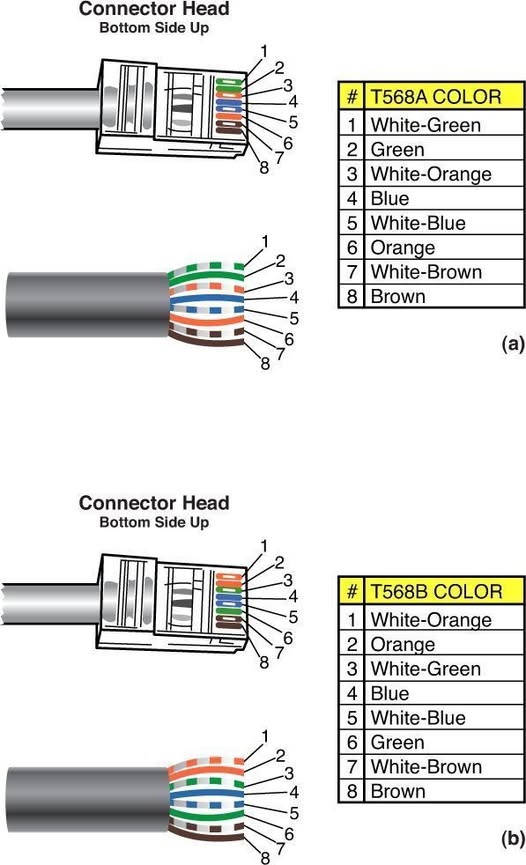 Connector Head
Bottom Side Up

1 2 3 4 5 6 7 8

1 2 3 4 5 6 7 8

| # | T568A COLOR |
|---|---|
| 1 | White-Green |
| 2 | Green |
| 3 | White-Orange |
| 4 | Blue |
| 5 | White-Blue |
| 6 | Orange |
| 7 | White-Brown |
| 8 | Brown |

(a)

Connector Head
Bottom Side Up

1 2 3 4 5 6 7 8

1 2 3 4 5 6 7 8

| # | T568B COLOR |
|---|---|
| 1 | White-Orange |
| 2 | Orange |
| 3 | White-Green |
| 4 | Blue |
| 5 | White-Blue |
| 6 | Green |
| 7 | White-Brown |
| 8 | Brown |

(b)